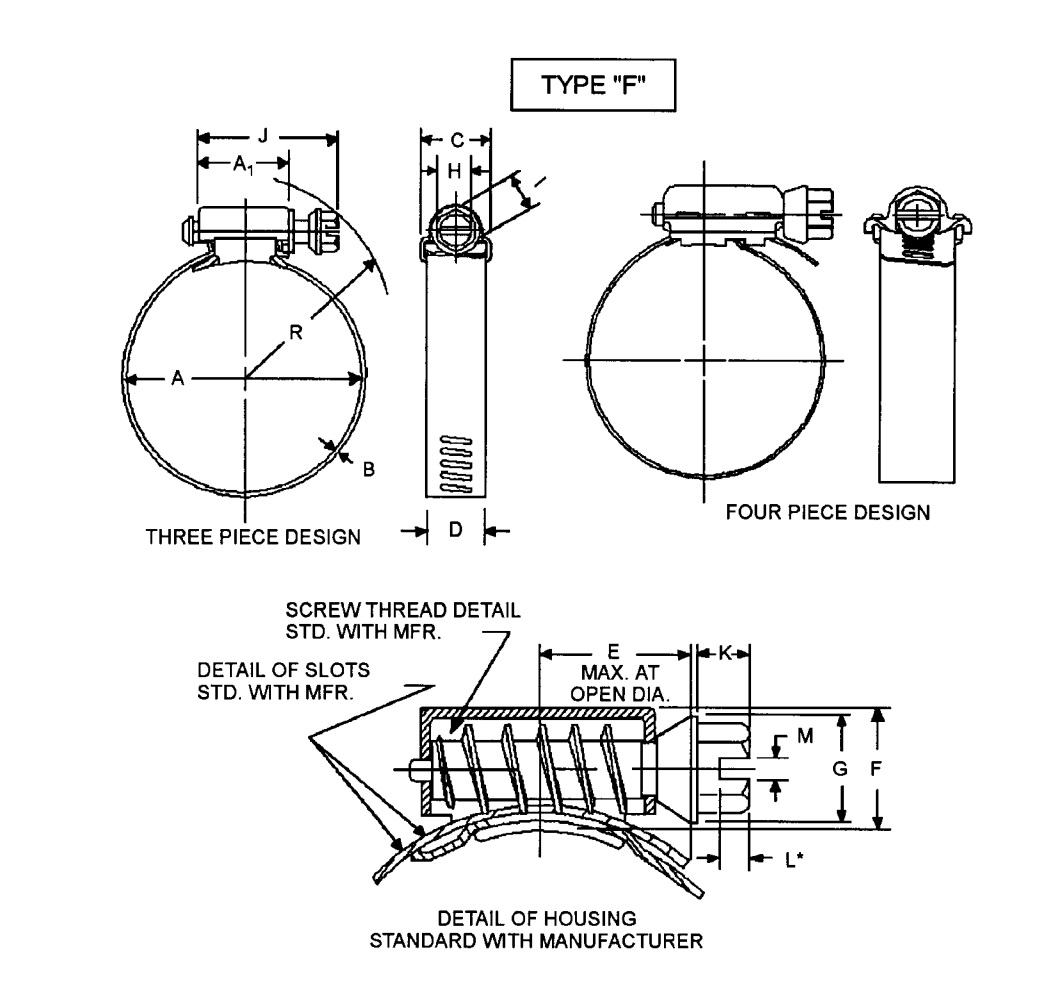 TYPE "F"

J

$A_1$

C

H

I

R

A

B

D

THREE PIECE DESIGN

FOUR PIECE DESIGN

SCREW THREAD DETAIL STD. WITH MFR.

DETAIL OF SLOTS STD. WITH MFR.

E MAX. AT OPEN DIA.

K

M

G

F

L*

DETAIL OF HOUSING STANDARD WITH MANUFACTURER